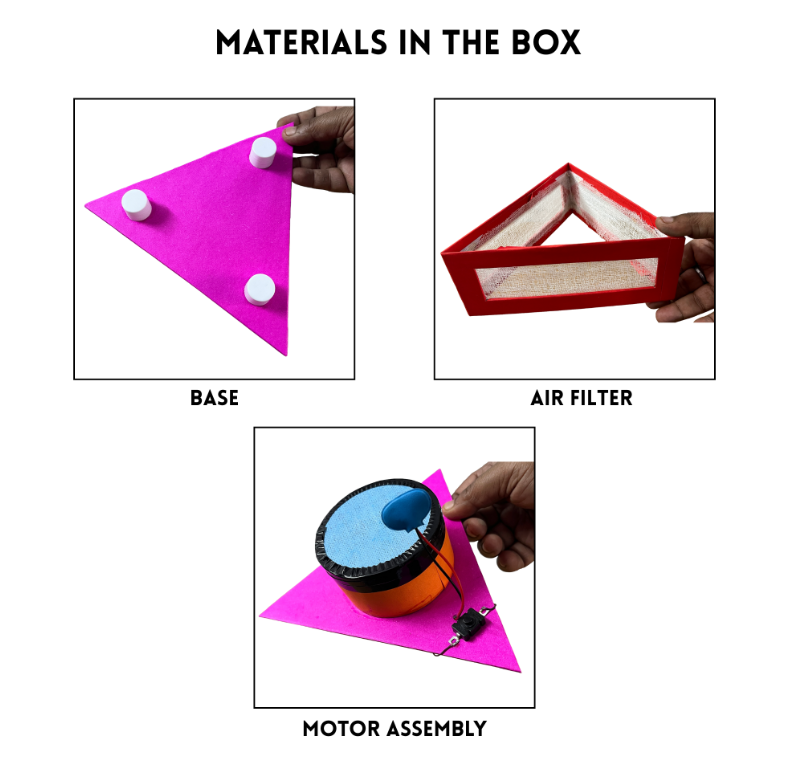 MATERIALS IN THE BOX

BASE

AIR FILTER

MOTOR ASSEMBLY